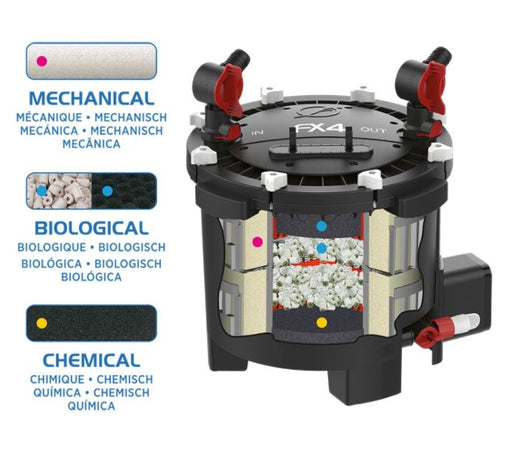 MECHANICAL
MÉCANIQUE • MECHANISCH
MECÁNICA • MECHANISCH
MECÂNICA

BIOLOGICAL
BIOLOGIQUE • BIOLOGISCH
BIOLÓGICA • BIOLOGISCH
BIOLÓGICA

CHEMICAL
CHIMIQUE • CHEMISCH
QUÍMICA • CHEMISCH
QUÍMICA

IN
FX4
OUT