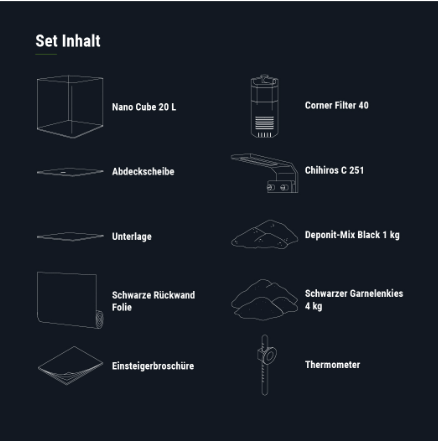 Set Inhalt

Nano Cube 20 L

Abdeckscheibe

Unterlage

Schwarze Rückwand Folie

Einsteigerbroschüre

Corner Filter 40

Chihiros C 251

Deponit-Mix Black 1 kg

Schwarzer Garnelenkies 4 kg

Thermometer