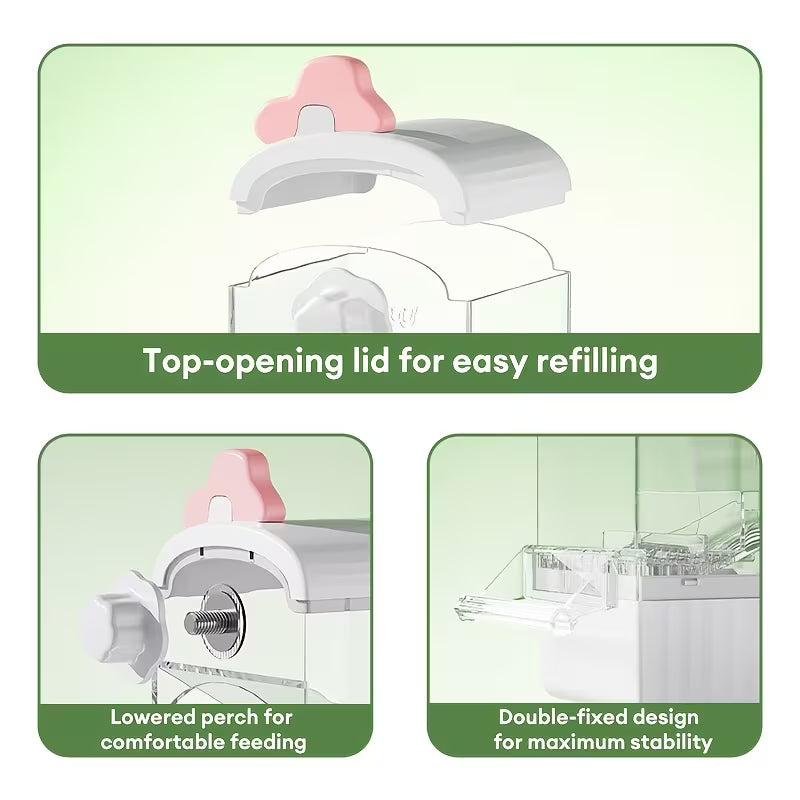 Top-opening lid for easy refilling

Lowered perch for comfortable feeding

Double-fixed design for maximum stability