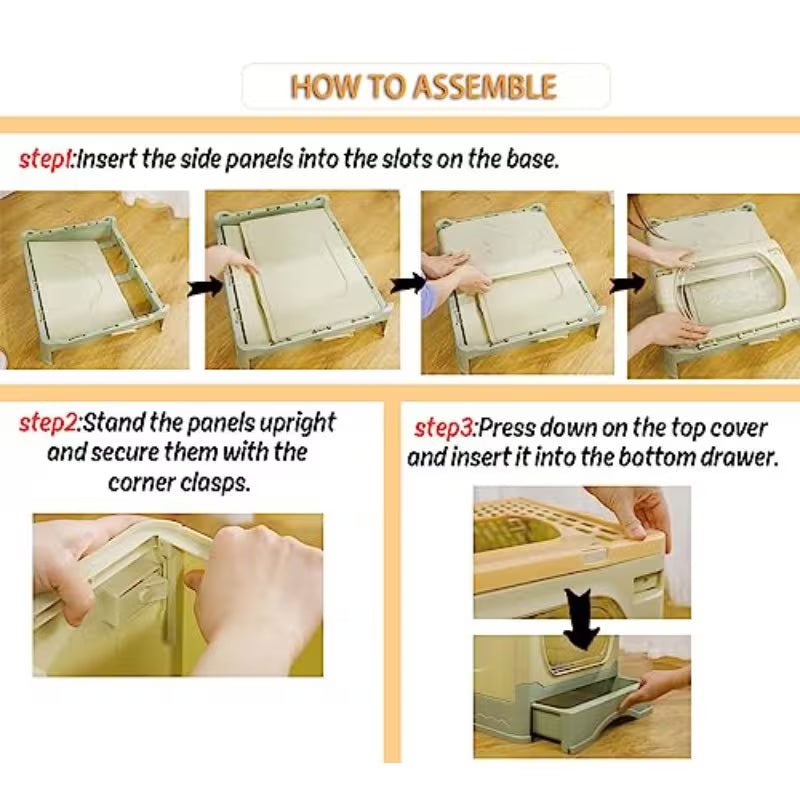 HOW TO ASSEMBLE

step1:Insert the side panels into the slots on the base.

step2:Stand the panels upright and secure them with the corner clasps.

step3:Press down on the top cover and insert it into the bottom drawer.