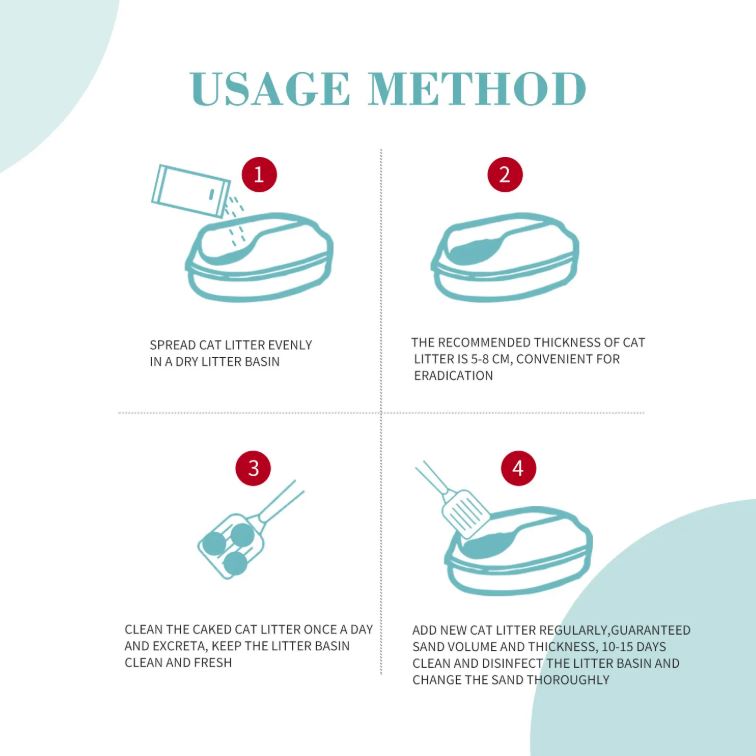 USAGE METHOD

1

SPREAD CAT LITTER EVENLY IN A DRY LITTER BASIN

2

THE RECOMMENDED THICKNESS OF CAT LITTER IS 5-8 CM, CONVENIENT FOR ERADICATION

3

CLEAN THE CAKED CAT LITTER ONCE A DAY AND EXCRETA, KEEP THE LITTER BASIN CLEAN AND FRESH

4

ADD NEW CAT LITTER REGULARLY,GUARANTEED SAND VOLUME AND THICKNESS, 10-15 DAYS CLEAN AND DISINFECT THE LITTER BASIN AND CHANGE THE SAND THOROUGHLY